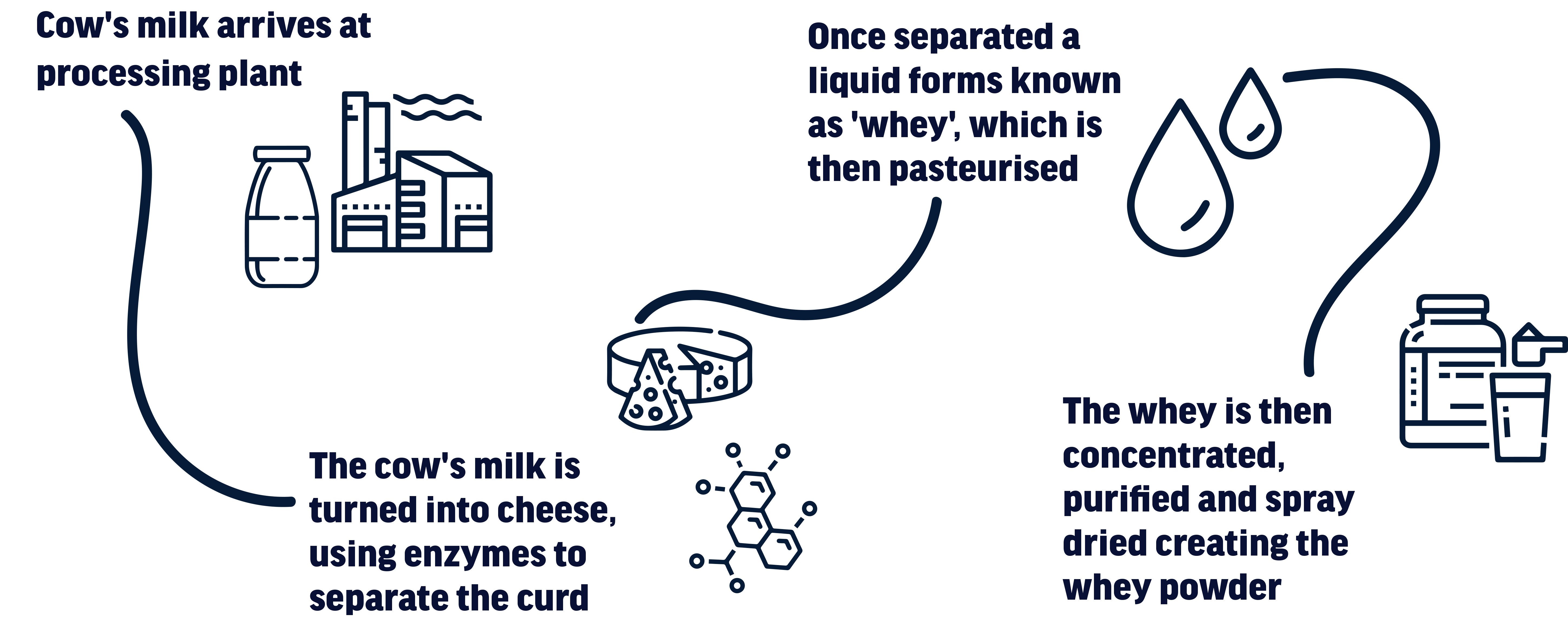 Cow's milk arrives at processing plant

The cow's milk is turned into cheese, using enzymes to separate the curd

Once separated a liquid forms known as 'whey', which is then pasteurised

The whey is then concentrated, purified and spray dried creating the whey powder